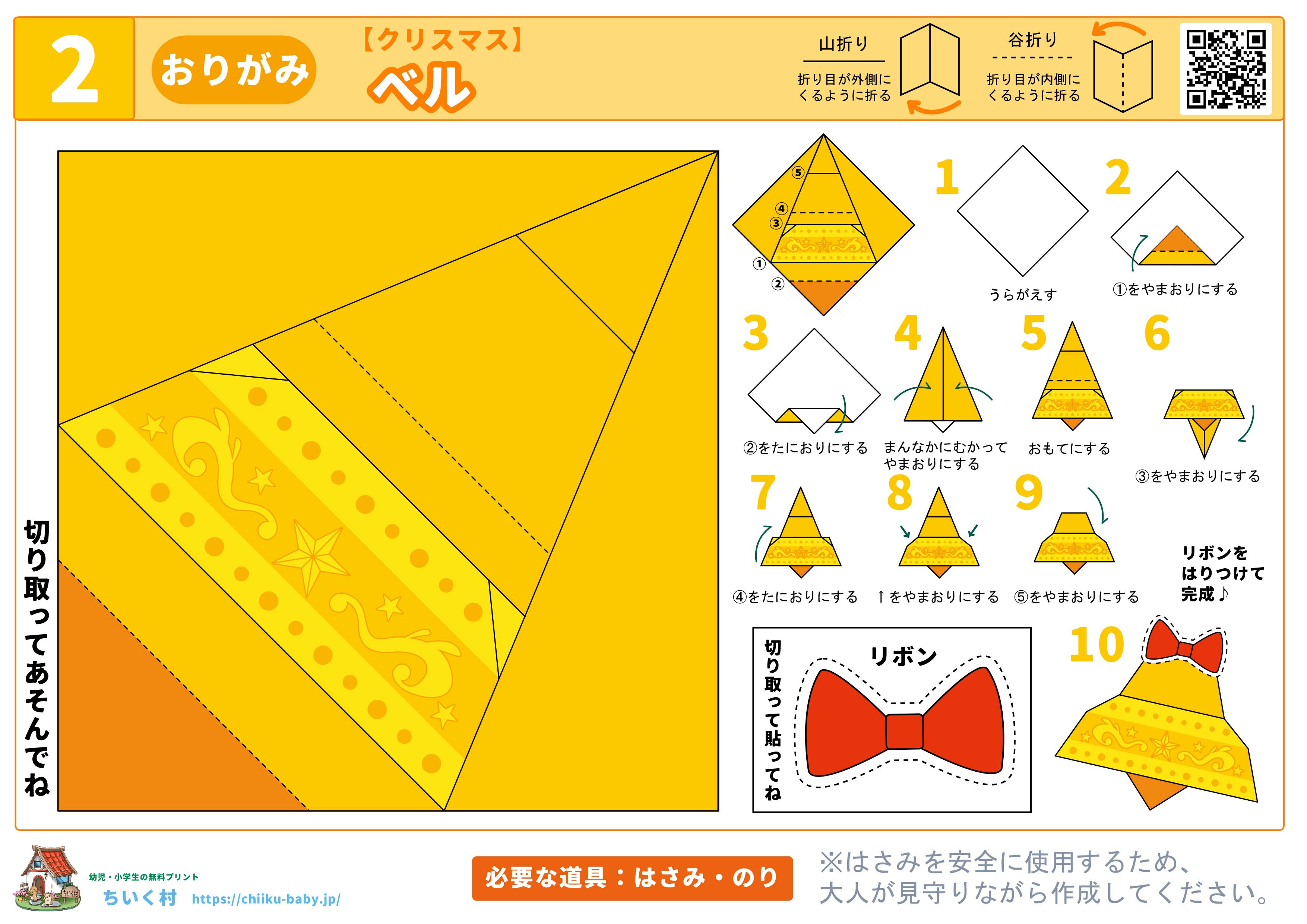 2

おりがみ

【クリスマス】
ベル

山折り
折り目が外側にくるように折る

谷折り
折り目が内側にくるように折る

切り取ってあそんでね

⑤
④
③
①
②

1
うらがえす

2
①をやまおりにする

3
②をたにおりにする

4
まんなかにむかってやまおりにする

5
おもてにする

6
③をやまおりにする

7
④をたにおりにする

8
↑をやまおりにする

9
⑤をやまおりにする

リボンをはりつけて完成♪

切り取って貼ってね

リボン

10

幼児・小学生の無料プリント
ちいく村 https://chiiku-baby.jp/

必要な道具：はさみ・のり

※はさみを安全に使用するため、大人が見守りながら作成してください。